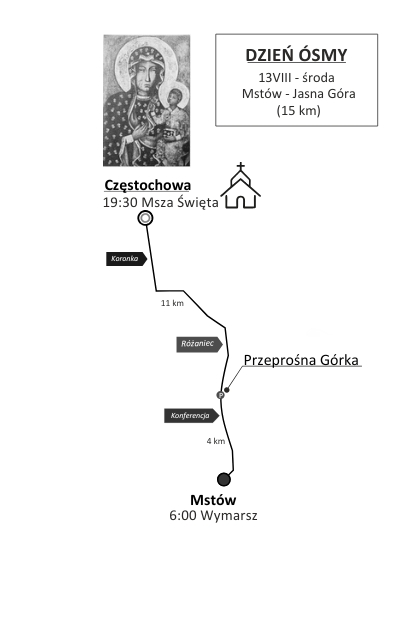 DZIEŃ ÓSMY
13VIII - środa
Mstów - Jasna Góra
(15 km)

Częstochowa
19:30 Msza Święta

Koronka

11 km

Różaniec

Przeprośna Górka

P

Konferencja

4 km

Mstów
6:00 Wymarsz